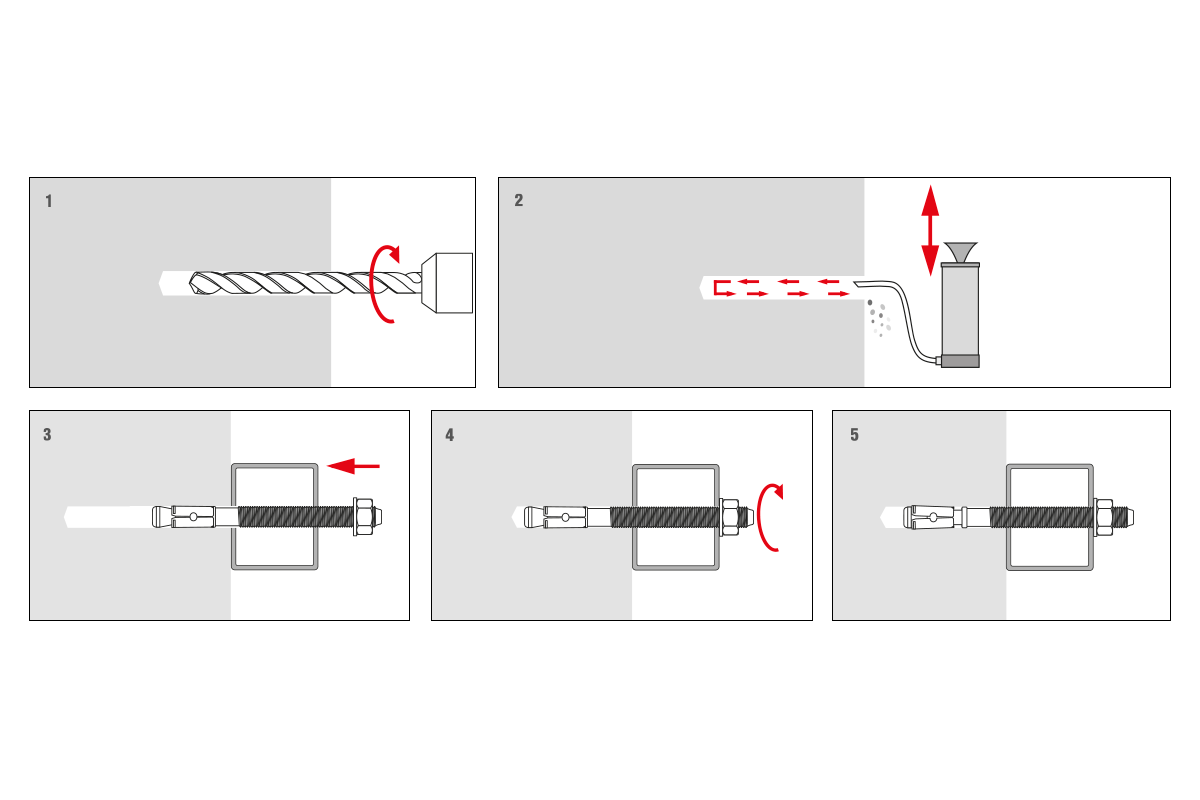 1

2

3

4

5